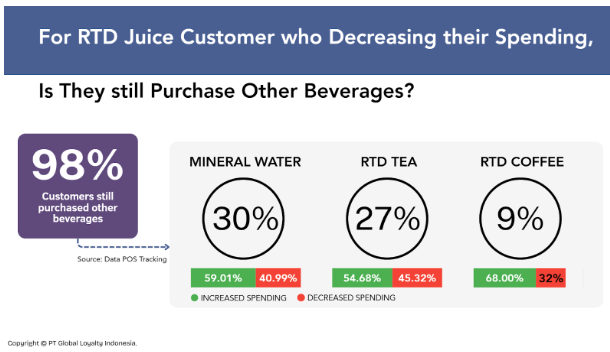 For RTD Juice Customer who Decreasing their Spending,

Is They still Purchase Other Beverages?

98%

Customers still purchased other beverages

Source: Data POS Tracking

MINERAL WATER

30%

59.01%
40.99%

RTD TEA

27%

54.68%
45.32%

RTD COFFEE

9%

68.00%
32%

• INCREASED SPENDING
• DECREASED SPENDING

Copyright © PT Global Loyalty Indonesia.